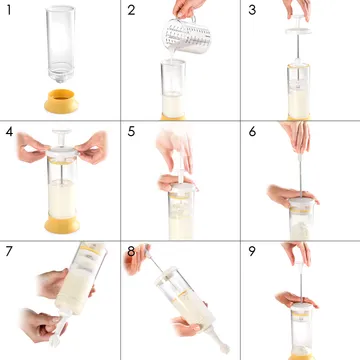 1
2
3
4
5
6
7
8
9