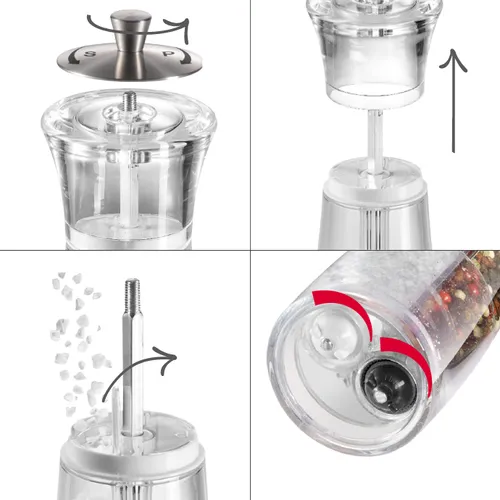 S P