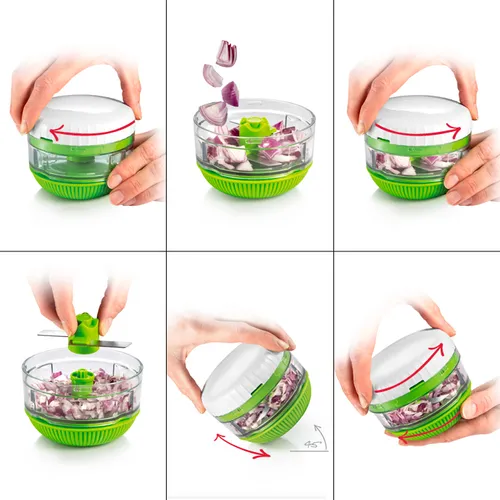 45°